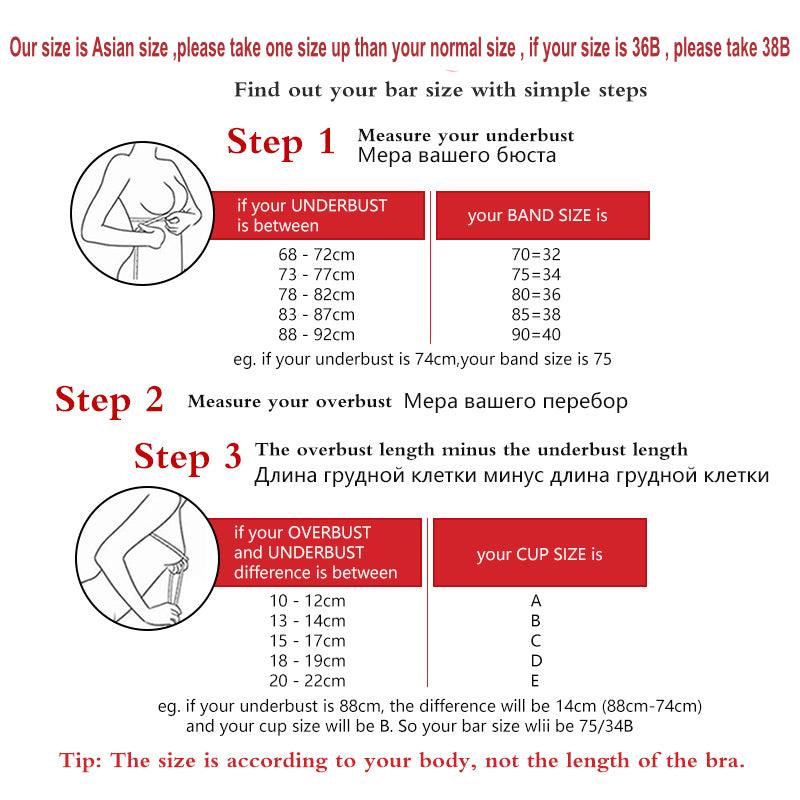 Our size is Asian size ,please take one size up than your normal size , if your size is 36B , please take 38B

Find out your bar size with simple steps

Step 1 Measure your underbust
Мера вашего бюста

| if your UNDERBUST is between | your BAND SIZE is |
|---|---|
| 68 - 72cm | 70=32 |
| 73 - 77cm | 75=34 |
| 78 - 82cm | 80=36 |
| 83 - 87cm | 85=38 |
| 88 - 92cm | 90=40 |

eg. if your underbust is 74cm,your band size is 75

Step 2 Measure your overbust Мера вашего перебор

Step 3 The overbust length minus the underbust length
Длина грудной клетки минус длина грудной клетки

| if your OVERBUST and UNDERBUST difference is between | your CUP SIZE is |
|---|---|
| 10 - 12cm | A |
| 13 - 14cm | B |
| 15 - 17cm | C |
| 18 - 19cm | D |
| 20 - 22cm | E |

eg. if your underbust is 88cm, the difference will be 14cm (88cm-74cm) and your cup size will be B. So your bar size wlii be 75/34B

Tip: The size is according to your body, not the length of the bra.