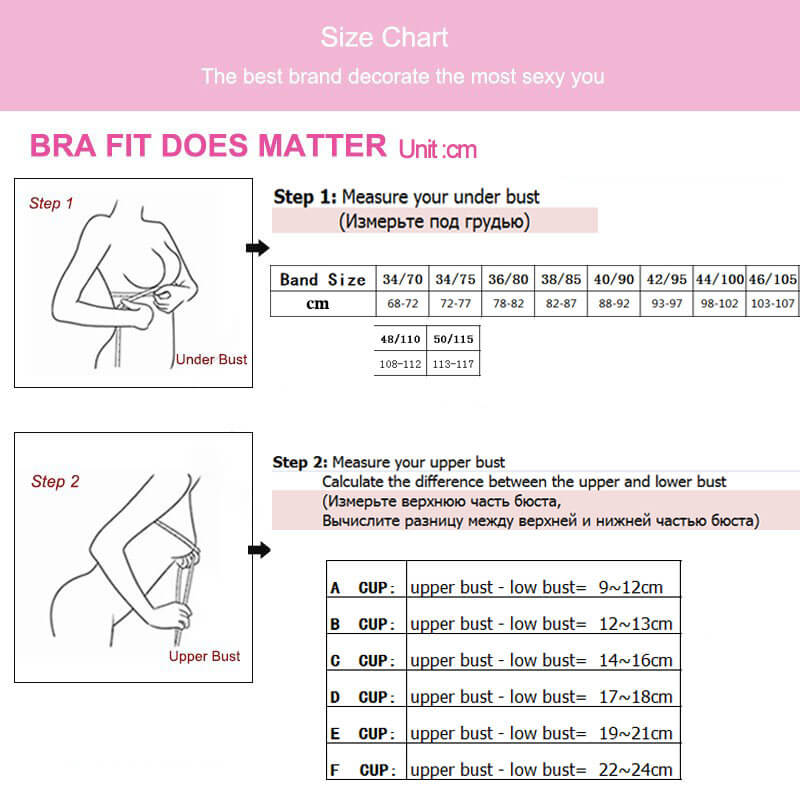 Size Chart
The best brand decorate the most sexy you

BRA FIT DOES MATTER Unit :cm

Step 1

Under Bust

Step 1: Measure your under bust
(Измерьте под грудью)

| Band Size | 34/70 | 34/75 | 36/80 | 38/85 | 40/90 | 42/95 | 44/100 | 46/105 |
|---|---|---|---|---|---|---|---|---|
| cm | 68-72 | 72-77 | 78-82 | 82-87 | 88-92 | 93-97 | 98-102 | 103-107 |

| 48/110 | 50/115 |
|---|---|
| 108-112 | 113-117 |

Step 2

Upper Bust

Step 2: Measure your upper bust
Calculate the difference between the upper and lower bust
(Измерьте верхнюю часть бюста,
Вычислите разницу между верхней и нижней частью бюста)

| A CUP: | upper bust - low bust= 9~12cm |
|---|---|
| B CUP: | upper bust - low bust= 12~13cm |
| C CUP: | upper bust - low bust= 14~16cm |
| D CUP: | upper bust - low bust= 17~18cm |
| E CUP: | upper bust - low bust= 19~21cm |
| F CUP: | upper bust - low bust= 22~24cm |