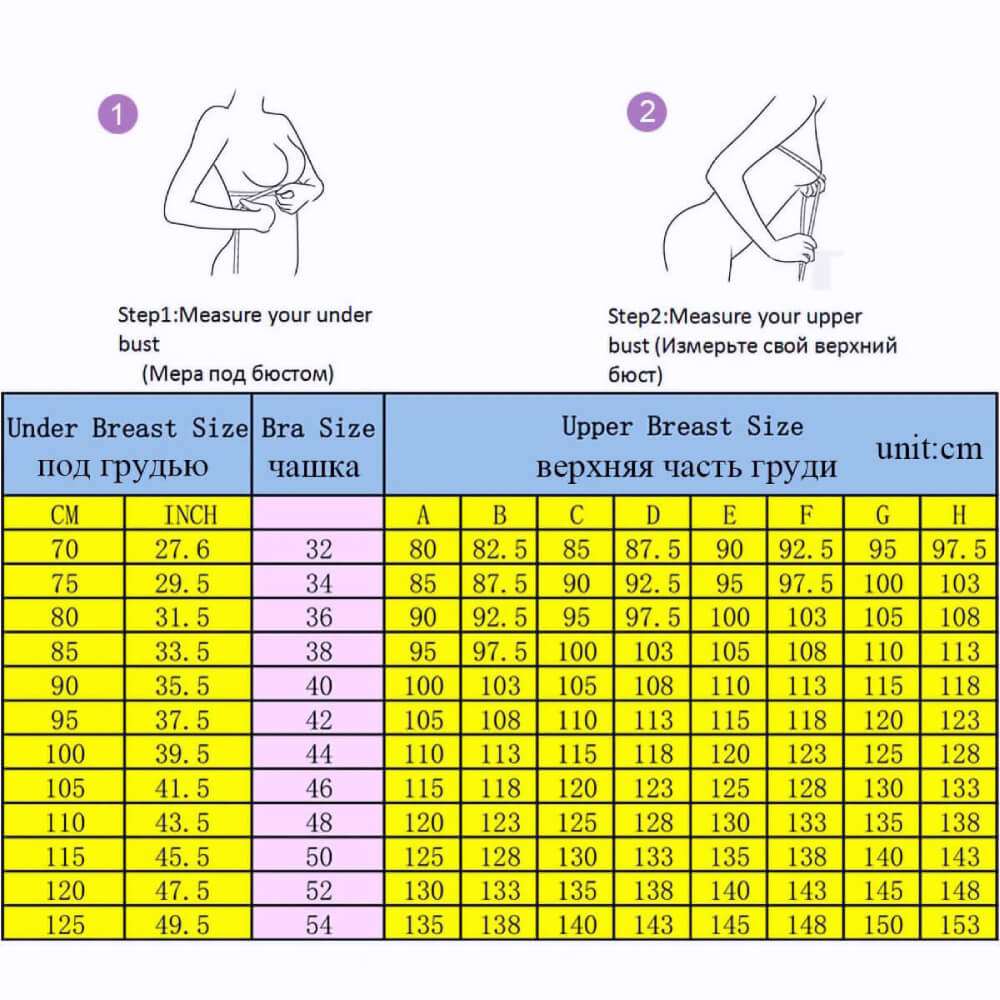 1

Step1:Measure your under bust
(Мера под бюстом)

2

Step2:Measure your upper bust (Измерьте свой верхний бюст)

| Under Breast Size под грудью | | Bra Size чашка | Upper Breast Size верхняя часть груди unit:cm | | | | | | | |
|---|---|---|---|---|---|---|---|---|---|---|
| CM | INCH | | A | B | C | D | E | F | G | H |
| 70 | 27.6 | 32 | 80 | 82.5 | 85 | 87.5 | 90 | 92.5 | 95 | 97.5 |
| 75 | 29.5 | 34 | 85 | 87.5 | 90 | 92.5 | 95 | 97.5 | 100 | 103 |
| 80 | 31.5 | 36 | 90 | 92.5 | 95 | 97.5 | 100 | 103 | 105 | 108 |
| 85 | 33.5 | 38 | 95 | 97.5 | 100 | 103 | 105 | 108 | 110 | 113 |
| 90 | 35.5 | 40 | 100 | 103 | 105 | 108 | 110 | 113 | 115 | 118 |
| 95 | 37.5 | 42 | 105 | 108 | 110 | 113 | 115 | 118 | 120 | 123 |
| 100 | 39.5 | 44 | 110 | 113 | 115 | 118 | 120 | 123 | 125 | 128 |
| 105 | 41.5 | 46 | 115 | 118 | 120 | 123 | 125 | 128 | 130 | 133 |
| 110 | 43.5 | 48 | 120 | 123 | 125 | 128 | 130 | 133 | 135 | 138 |
| 115 | 45.5 | 50 | 125 | 128 | 130 | 133 | 135 | 138 | 140 | 143 |
| 120 | 47.5 | 52 | 130 | 133 | 135 | 138 | 140 | 143 | 145 | 148 |
| 125 | 49.5 | 54 | 135 | 138 | 140 | 143 | 145 | 148 | 150 | 153 |